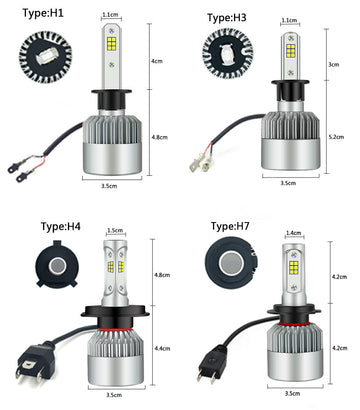 Type:H1
1.1cm
4cm
4.8cm
3.5cm

Type:H3
1.1cm
3cm
5.2cm
3.5cm

Type:H4
1.5cm
4.8cm
4.4cm
3.5cm

Type:H7
1.4cm
4.2cm
4.2cm
3.5cm