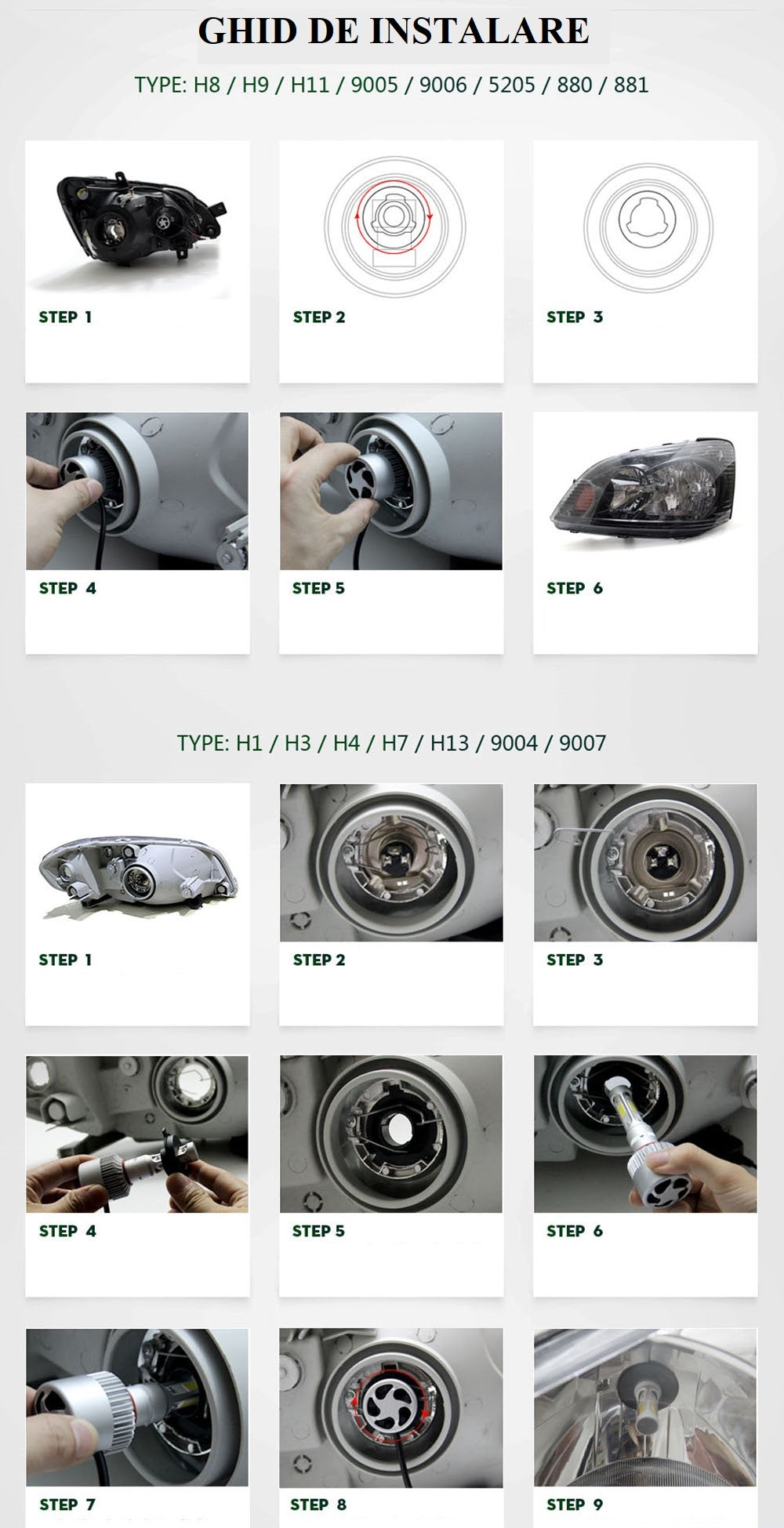 GHID DE INSTALARE

TYPE: H8 / H9 / H11 / 9005 / 9006 / 5205 / 880 / 881

STEP 1

STEP 2

STEP 3

STEP 4

STEP 5

STEP 6

TYPE: H1 / H3 / H4 / H7 / H13 / 9004 / 9007

STEP 1

STEP 2

STEP 3

STEP 4

STEP 5

STEP 6

STEP 7

STEP 8

STEP 9