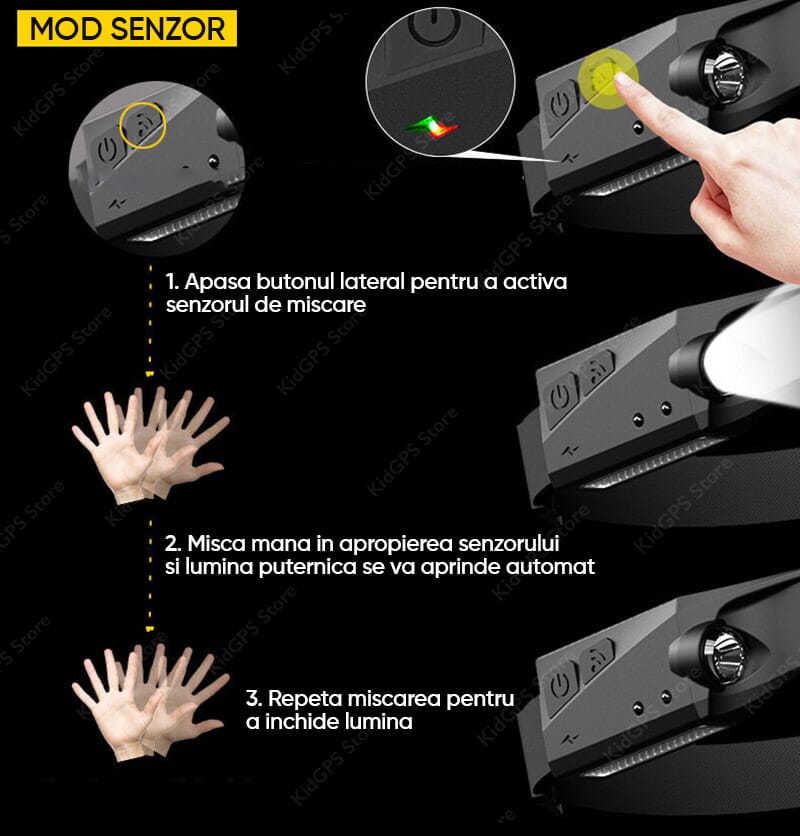 MOD SENZOR

1. Apasa butonul lateral pentru a activa senzorul de miscare

2. Misca mana in apropierea senzorului si lumina puternica se va aprinde automat

3. Repeta miscarea pentru a inchide lumina

KidGPS Store