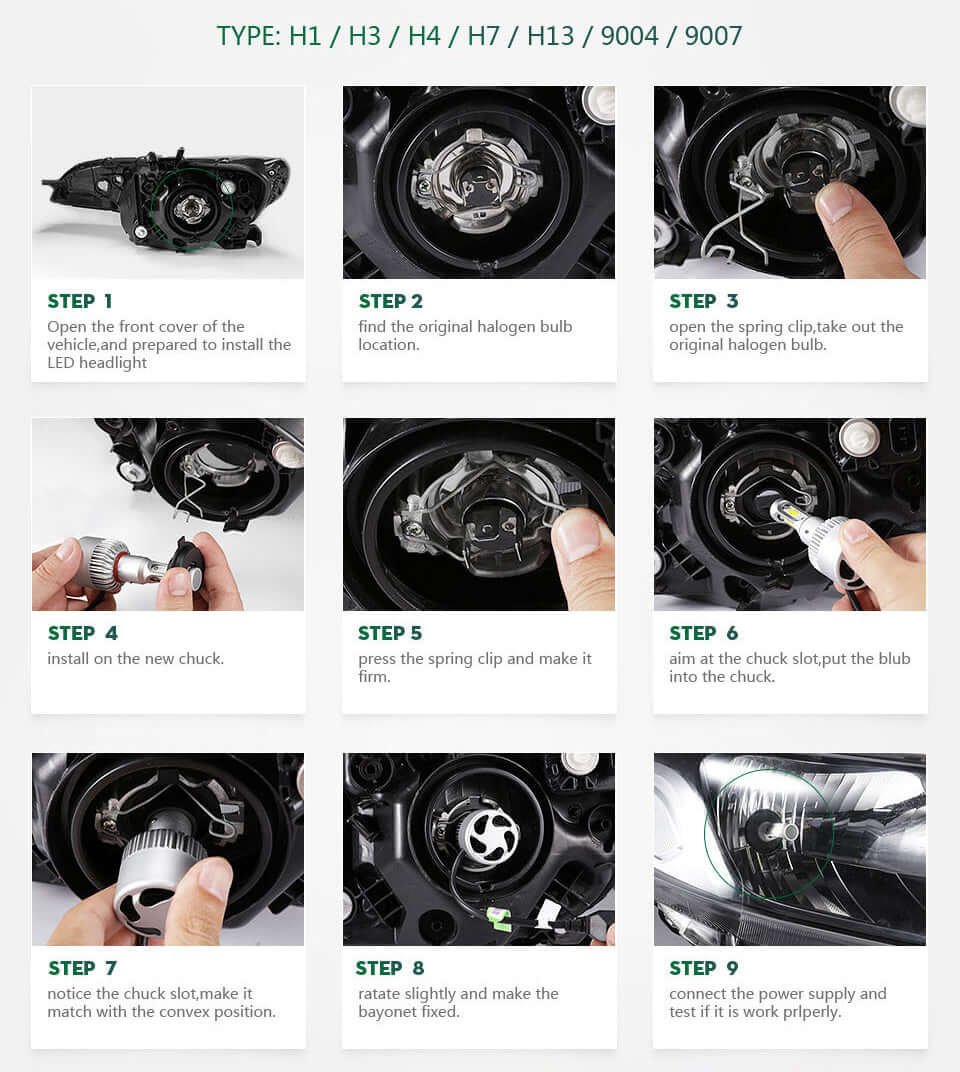 TYPE: H1 / H3 / H4 / H7 / H13 / 9004 / 9007

STEP 1
Open the front cover of the vehicle,and prepared to install the LED headlight

STEP 2
find the original halogen bulb location.

STEP 3
open the spring clip,take out the original halogen bulb.

STEP 4
install on the new chuck.

STEP 5
press the spring clip and make it firm.

STEP 6
aim at the chuck slot,put the blub into the chuck.

STEP 7
notice the chuck slot,make it match with the convex position.

STEP 8
ratate slightly and make the bayonet fixed.

STEP 9
connect the power supply and test if it is work prlperly.