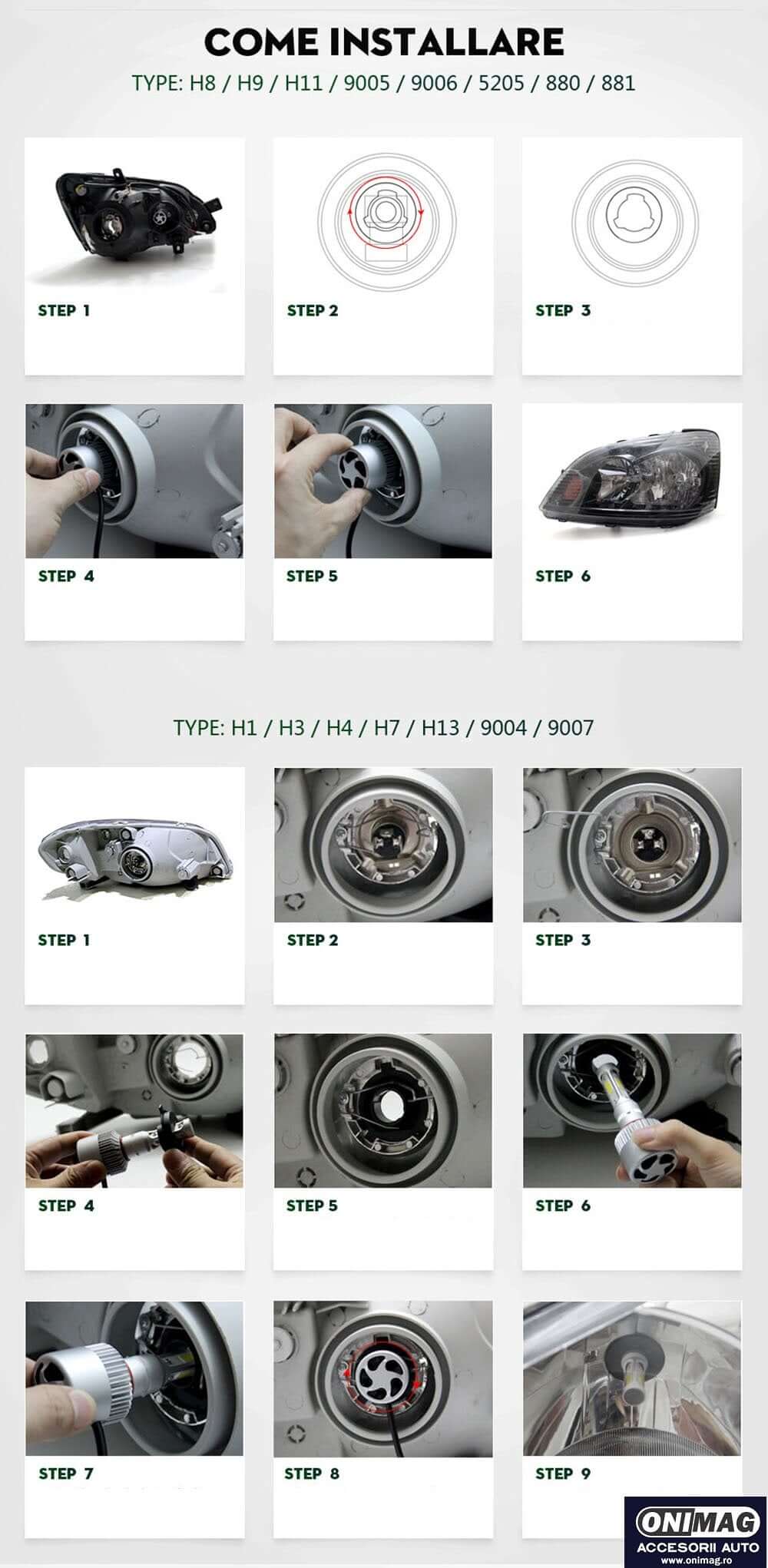 COME INSTALLARE

TYPE: H8 / H9 / H11 / 9005 / 9006 / 5205 / 880 / 881

STEP 1

STEP 2

STEP 3

STEP 4

STEP 5

STEP 6

TYPE: H1 / H3 / H4 / H7 / H13 / 9004 / 9007

STEP 1

STEP 2

STEP 3

STEP 4

STEP 5

STEP 6

STEP 7

STEP 8

STEP 9

ONIMAG
ACCESORII AUTO
www.onimag.ro